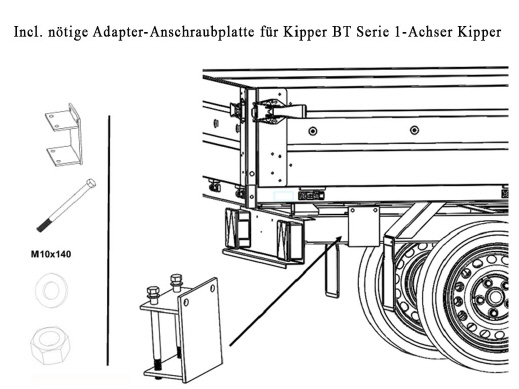 Incl. nötige Adapter-Anschraubplatte für Kipper BT Serie 1-Achser Kipper

M10x140